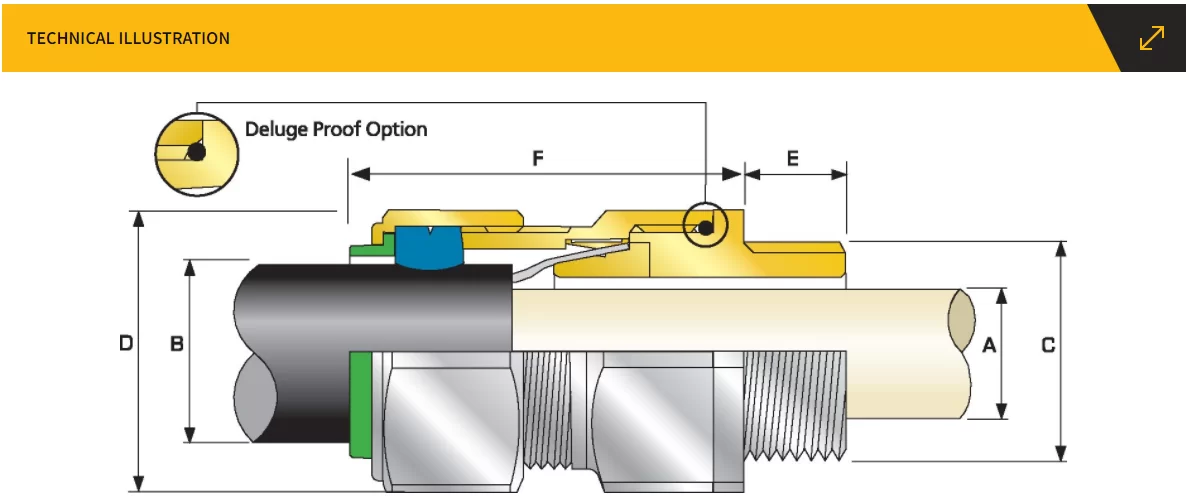 TECHNICAL ILLUSTRATION

Deluge Proof Option

F

E

D

B

A

C